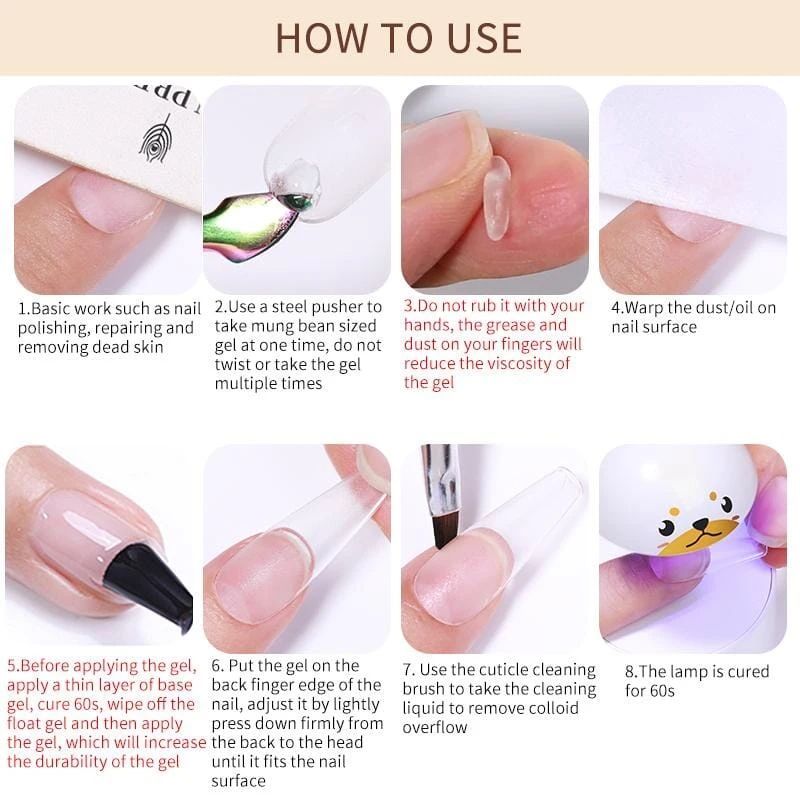 HOW TO USE

1.Basic work such as nail polishing, repairing and removing dead skin

2.Use a steel pusher to take mung bean sized gel at one time, do not twist or take the gel multiple times

3.Do not rub it with your hands, the grease and dust on your fingers will reduce the viscosity of the gel

4.Warp the dust/oil on nail surface

5.Before applying the gel, apply a thin layer of base gel, cure 60s, wipe off the float gel and then apply the gel, which will increase the durability of the gel

6. Put the gel on the back finger edge of the nail, adjust it by lightly press down firmly from the back to the head until it fits the nail surface

7. Use the cuticle cleaning brush to take the cleaning liquid to remove colloid overflow

8.The lamp is cured for 60s