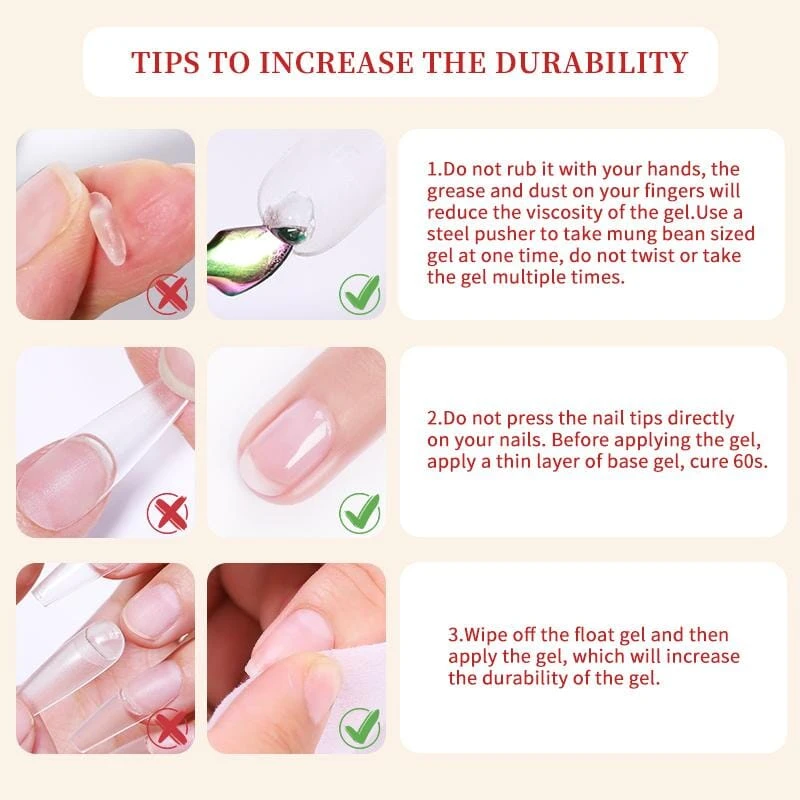 TIPS TO INCREASE THE DURABILITY

1.Do not rub it with your hands, the grease and dust on your fingers will reduce the viscosity of the gel.Use a steel pusher to take mung bean sized gel at one time, do not twist or take the gel multiple times.

2.Do not press the nail tips directly on your nails. Before applying the gel, apply a thin layer of base gel, cure 60s.

3.Wipe off the float gel and then apply the gel, which will increase the durability of the gel.