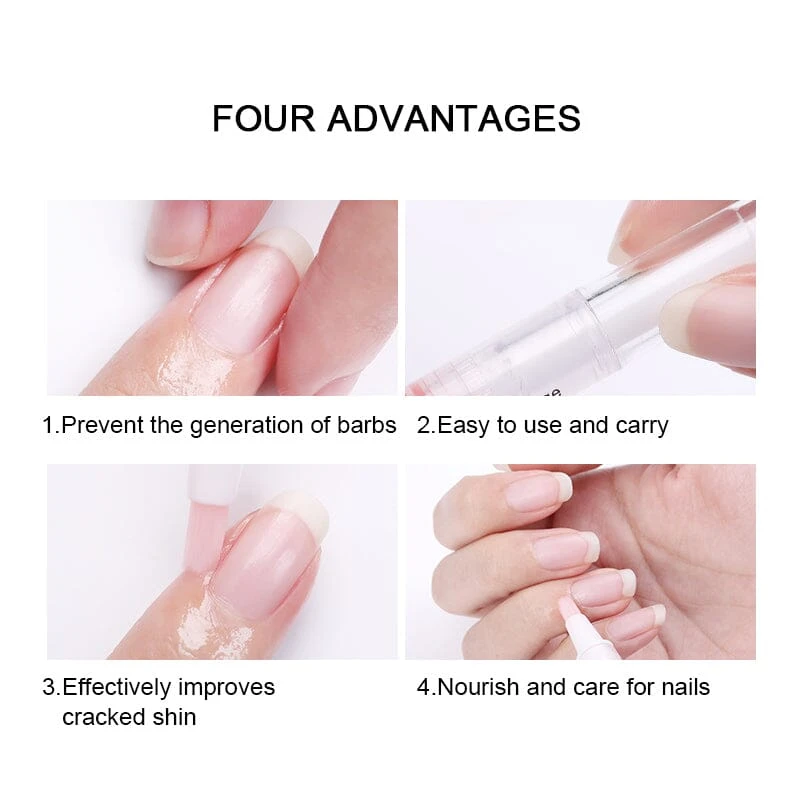 FOUR ADVANTAGES

1.Prevent the generation of barbs

2.Easy to use and carry

3.Effectively improves cracked shin

4.Nourish and care for nails