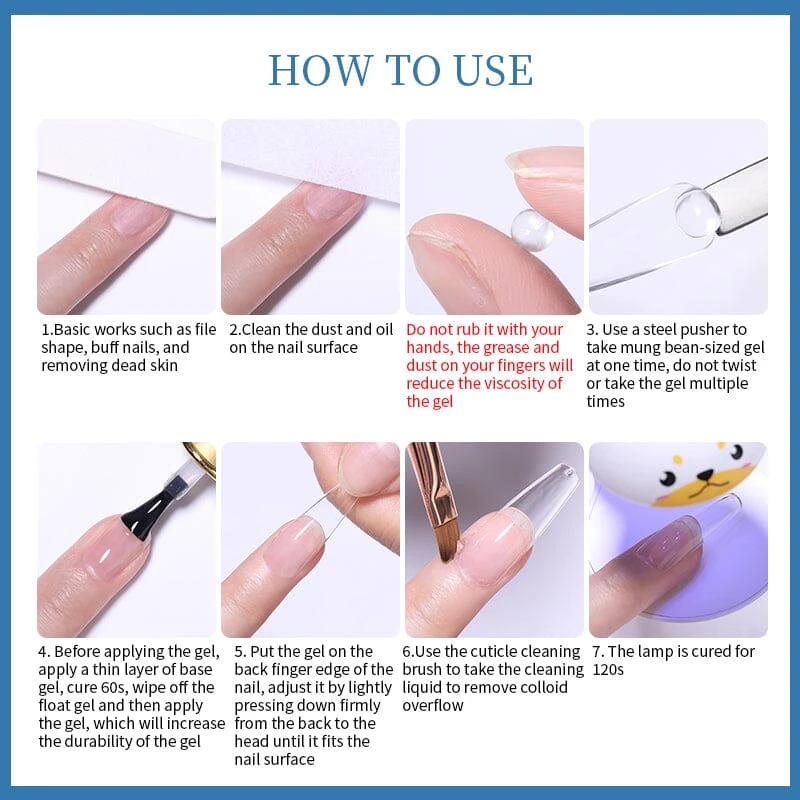 HOW TO USE

1.Basic works such as file shape, buff nails, and removing dead skin

2.Clean the dust and oil on the nail surface

Do not rub it with your hands, the grease and dust on your fingers will reduce the viscosity of the gel

3. Use a steel pusher to take mung bean-sized gel at one time, do not twist or take the gel multiple times

4. Before applying the gel, apply a thin layer of base gel, cure 60s, wipe off the float gel and then apply the gel, which will increase the durability of the gel

5. Put the gel on the back finger edge of the nail, adjust it by lightly pressing down firmly from the back to the head until it fits the nail surface

6.Use the cuticle cleaning brush to take the cleaning liquid to remove colloid overflow

7. The lamp is cured for 120s