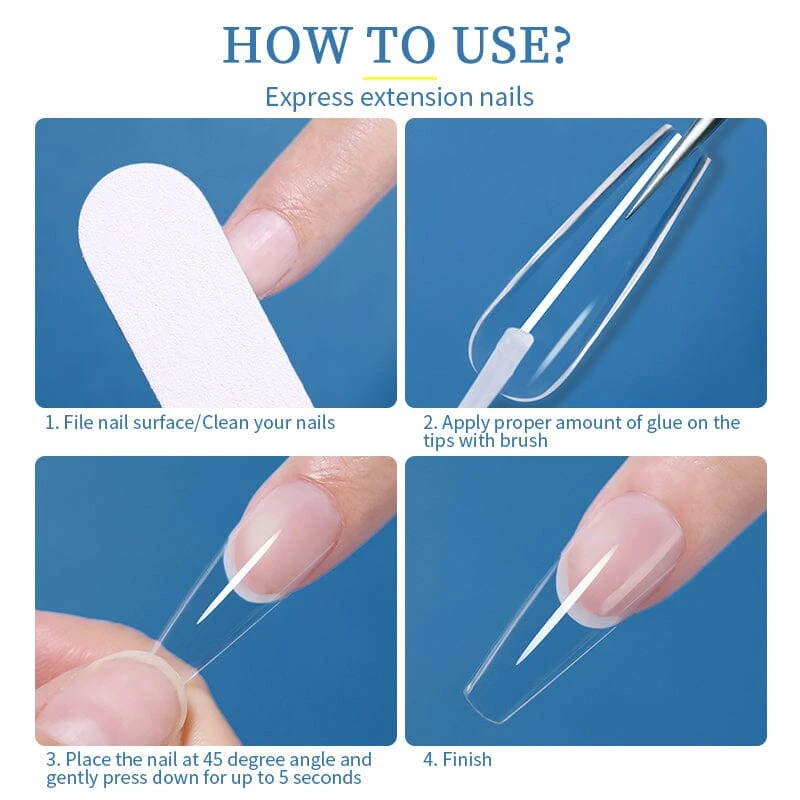 HOW TO USE?

Express extension nails

1. File nail surface/Clean your nails

2. Apply proper amount of glue on the tips with brush

3. Place the nail at 45 degree angle and gently press down for up to 5 seconds

4. Finish