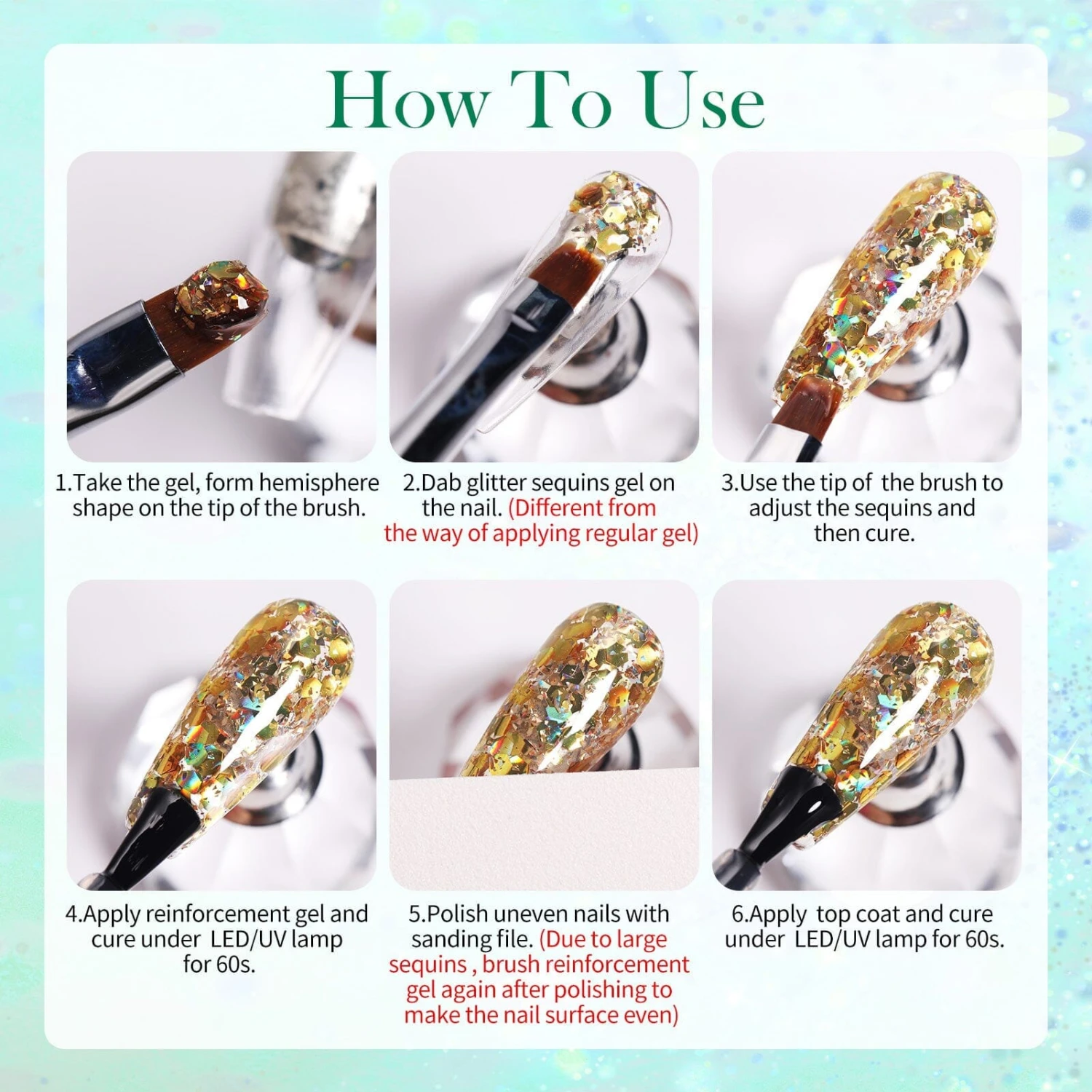 How To Use

1.Take the gel, form hemisphere shape on the tip of the brush.

2.Dab glitter sequins gel on the nail. (Different from the way of applying regular gel)

3.Use the tip of the brush to adjust the sequins and then cure.

4.Apply reinforcement gel and cure under LED/UV lamp for 60s.

5.Polish uneven nails with sanding file. (Due to large sequins , brush reinforcement gel again after polishing to make the nail surface even)

6.Apply top coat and cure under LED/UV lamp for 60s.