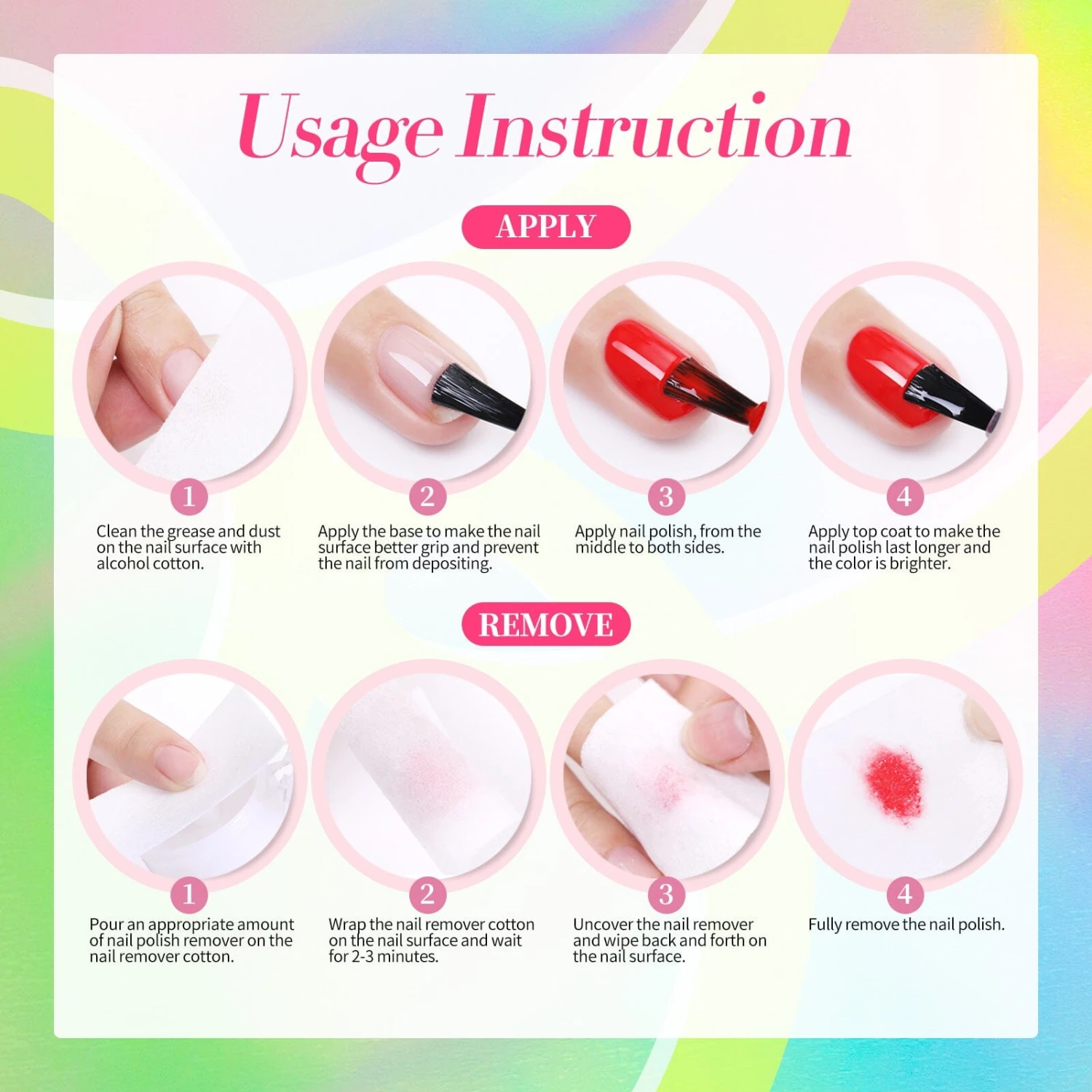 Usage Instruction

APPLY

1
Clean the grease and dust on the nail surface with alcohol cotton.

2
Apply the base to make the nail surface better grip and prevent the nail from depositing.

3
Apply nail polish, from the middle to both sides.

4
Apply top coat to make the nail polish last longer and the color is brighter.

REMOVE

1
Pour an appropriate amount of nail polish remover on the nail remover cotton.

2
Wrap the nail remover cotton on the nail surface and wait for 2-3 minutes.

3
Uncover the nail remover and wipe back and forth on the nail surface.

4
Fully remove the nail polish.