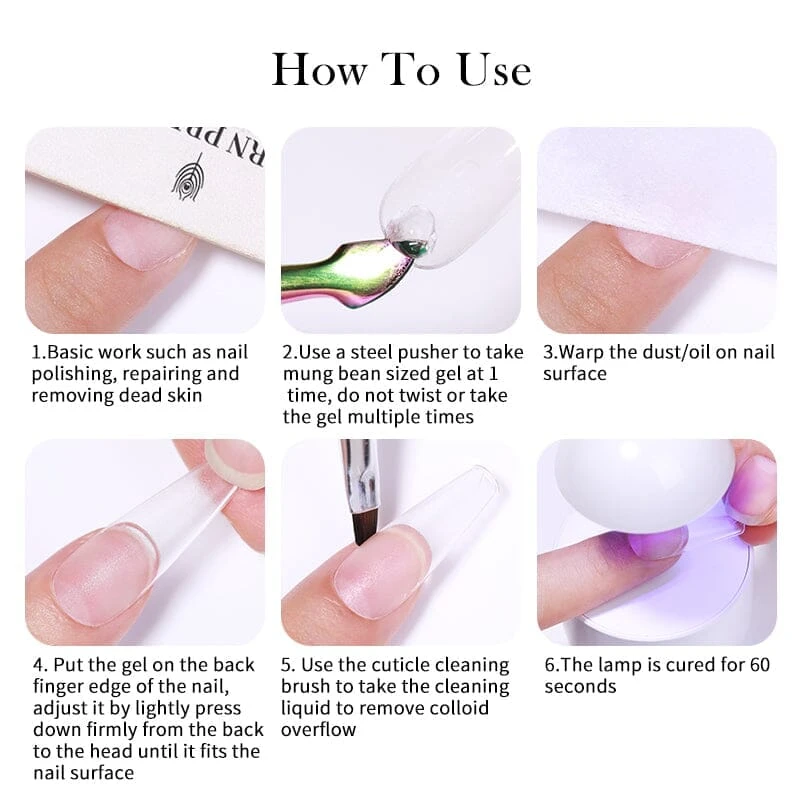 How To Use

RN PR

1.Basic work such as nail polishing, repairing and removing dead skin

2.Use a steel pusher to take mung bean sized gel at 1 time, do not twist or take the gel multiple times

3.Warp the dust/oil on nail surface

4. Put the gel on the back finger edge of the nail, adjust it by lightly press down firmly from the back to the head until it fits the nail surface

5. Use the cuticle cleaning brush to take the cleaning liquid to remove colloid overflow

6.The lamp is cured for 60 seconds