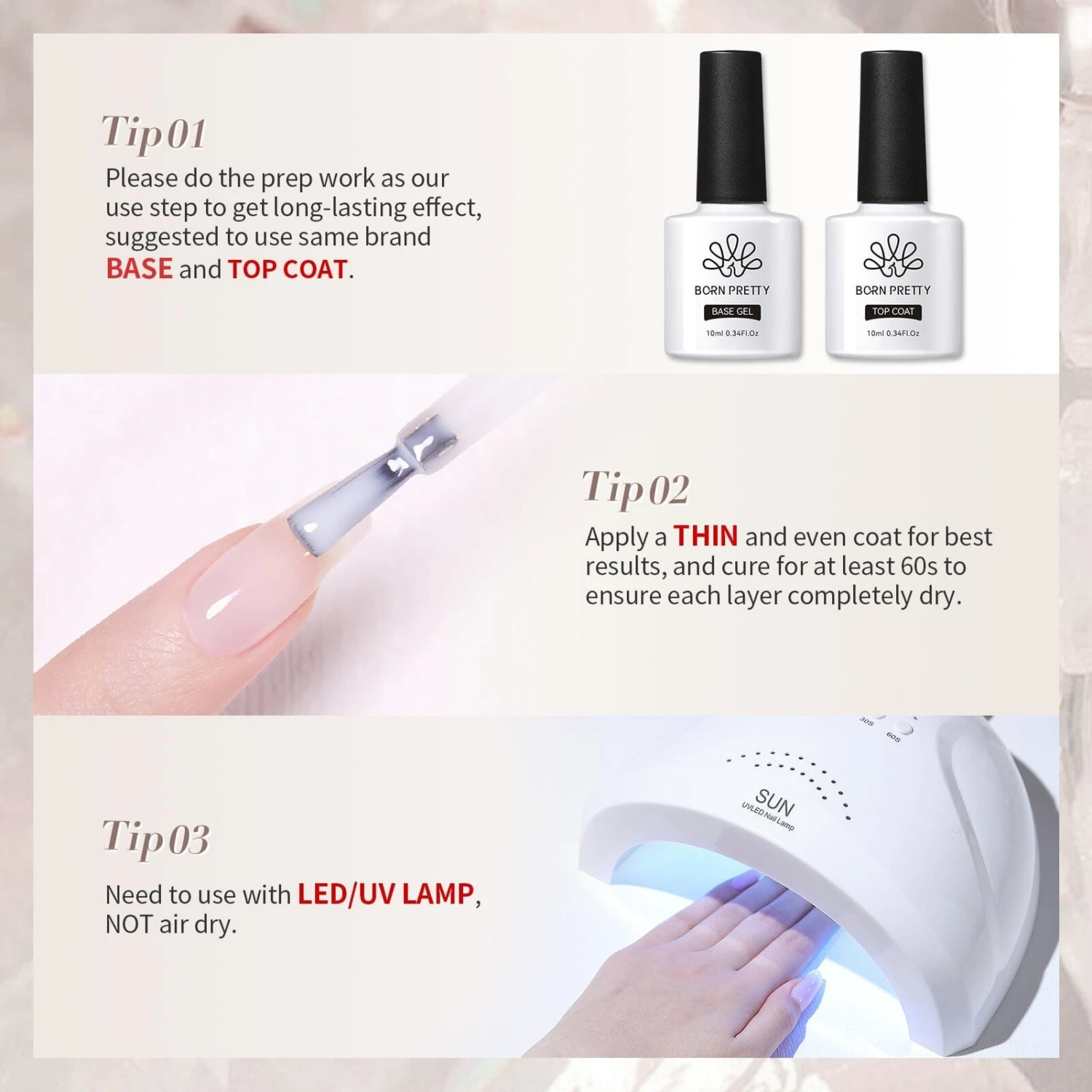 Tip 01
Please do the prep work as our use step to get long-lasting effect, suggested to use same brand BASE and TOP COAT.

BORN PRETTY
BASE GEL
10ml 0.34Fl.Oz

BORN PRETTY
TOP COAT
10ml 0.34Fl.Oz

Tip 02
Apply a THIN and even coat for best results, and cure for at least 60s to ensure each layer completely dry.

Tip 03
Need to use with LED/UV LAMP, NOT air dry.

30S
60S
SUN
UVLED Nail Lamp