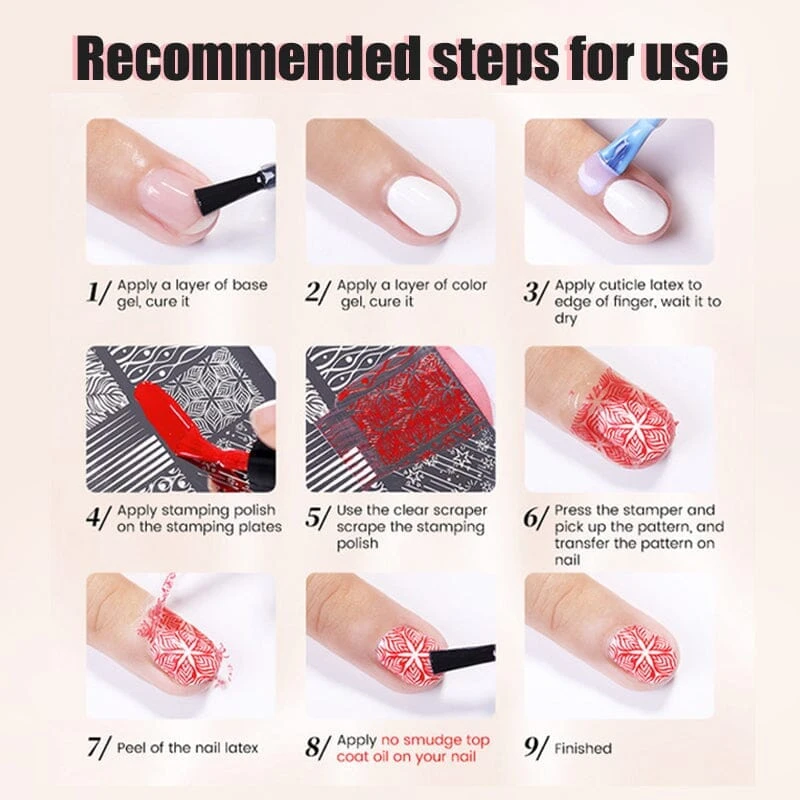 Recommended steps for use

1/ Apply a layer of base gel, cure it

2/ Apply a layer of color gel, cure it

3/ Apply cuticle latex to edge of finger, wait it to dry

4/ Apply stamping polish on the stamping plates

5/ Use the clear scraper scrape the stamping polish

6/ Press the stamper and pick up the pattern, and transfer the pattern on nail

7/ Peel of the nail latex

8/ Apply no smudge top coat oil on your nail

9/ Finished