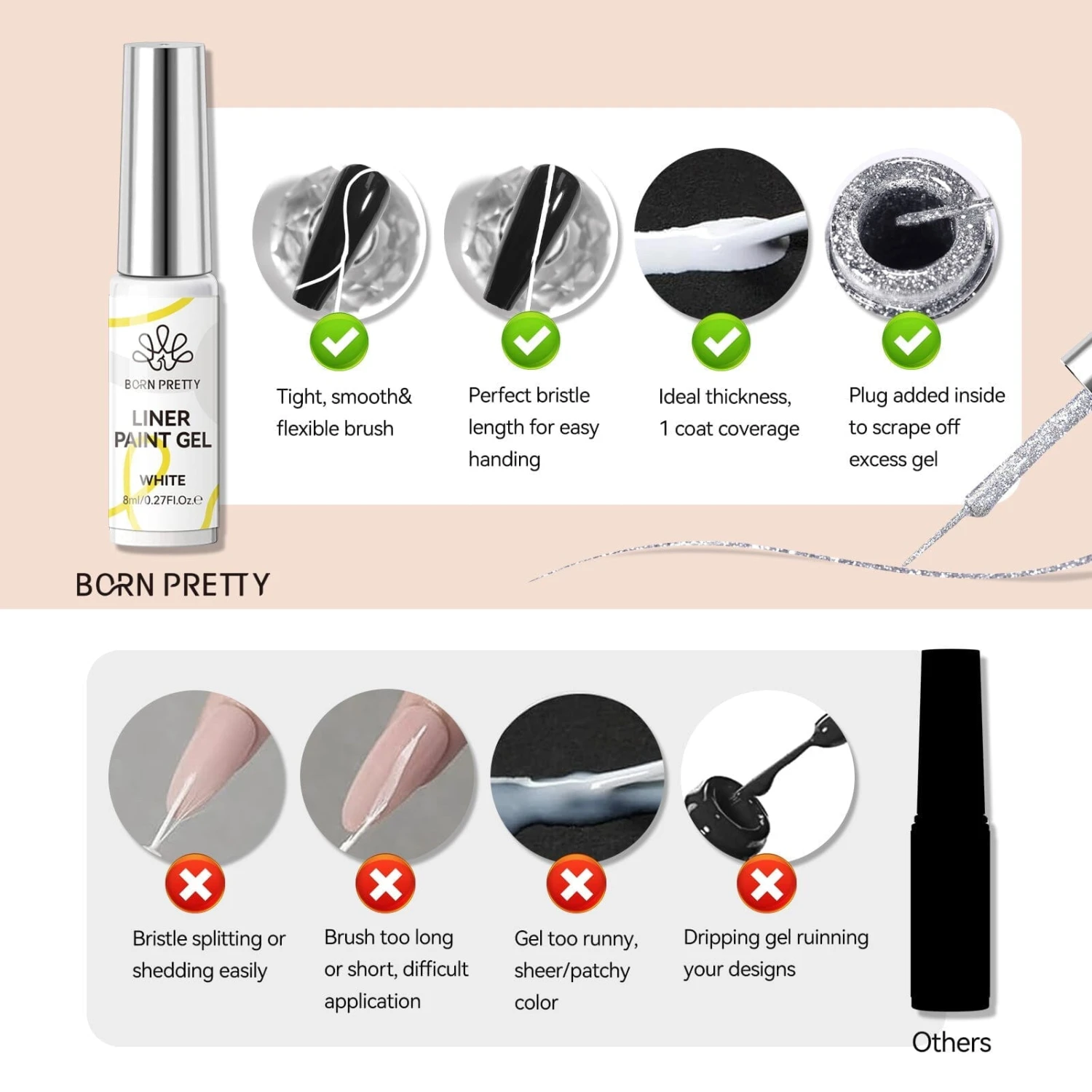 BORN PRETTY
LINER PAINT GEL
WHITE
8ml/0.27Fl.Oz.℮

Tight, smooth& flexible brush

Perfect bristle length for easy handing

Ideal thickness, 1 coat coverage

Plug added inside to scrape off excess gel

BORN PRETTY

Bristle splitting or shedding easily

Brush too long or short, difficult application

Gel too runny, sheer/patchy color

Dripping gel ruinning your designs

Others