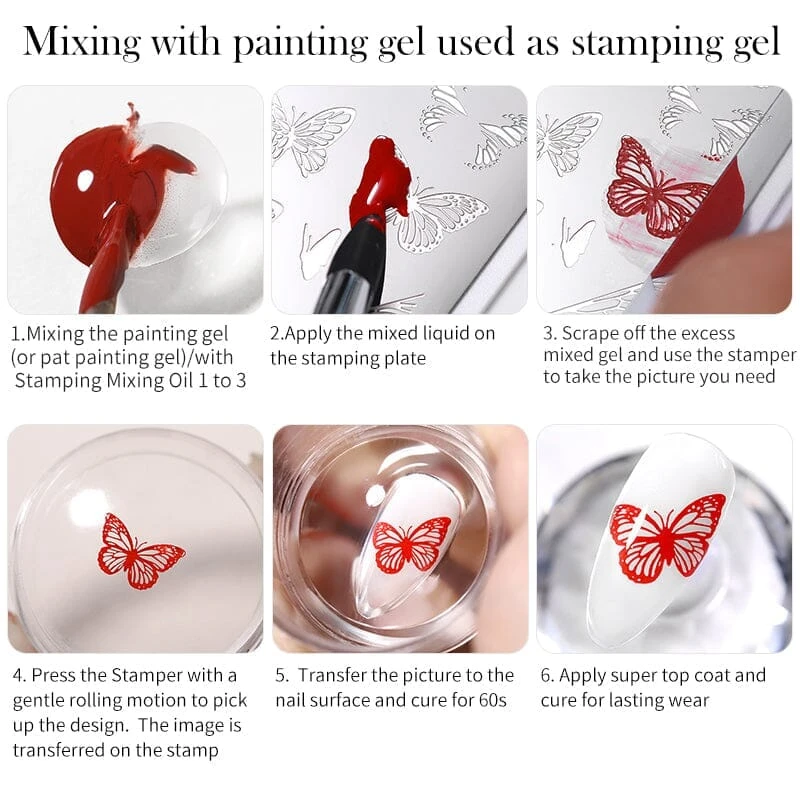 Mixing with painting gel used as stamping gel

1.Mixing the painting gel (or pat painting gel)/with Stamping Mixing Oil 1 to 3

2.Apply the mixed liquid on the stamping plate

3. Scrape off the excess mixed gel and use the stamper to take the picture you need

4. Press the Stamper with a gentle rolling motion to pick up the design. The image is transferred on the stamp

5. Transfer the picture to the nail surface and cure for 60s

6. Apply super top coat and cure for lasting wear