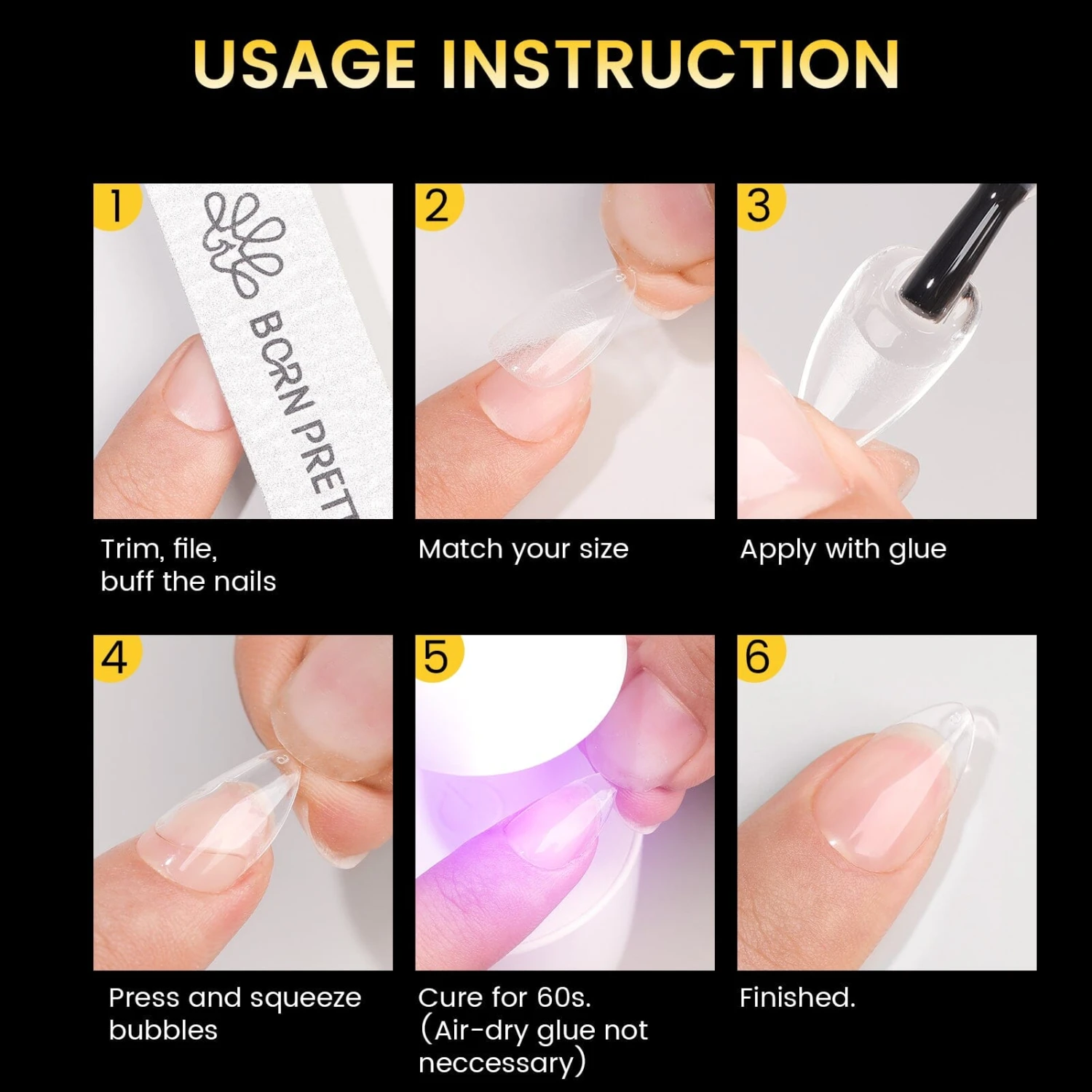 USAGE INSTRUCTION

1
BORN PRET

Trim, file, buff the nails

2

Match your size

3

Apply with glue

4

Press and squeeze bubbles

5

Cure for 60s. (Air-dry glue not neccessary)

6

Finished.