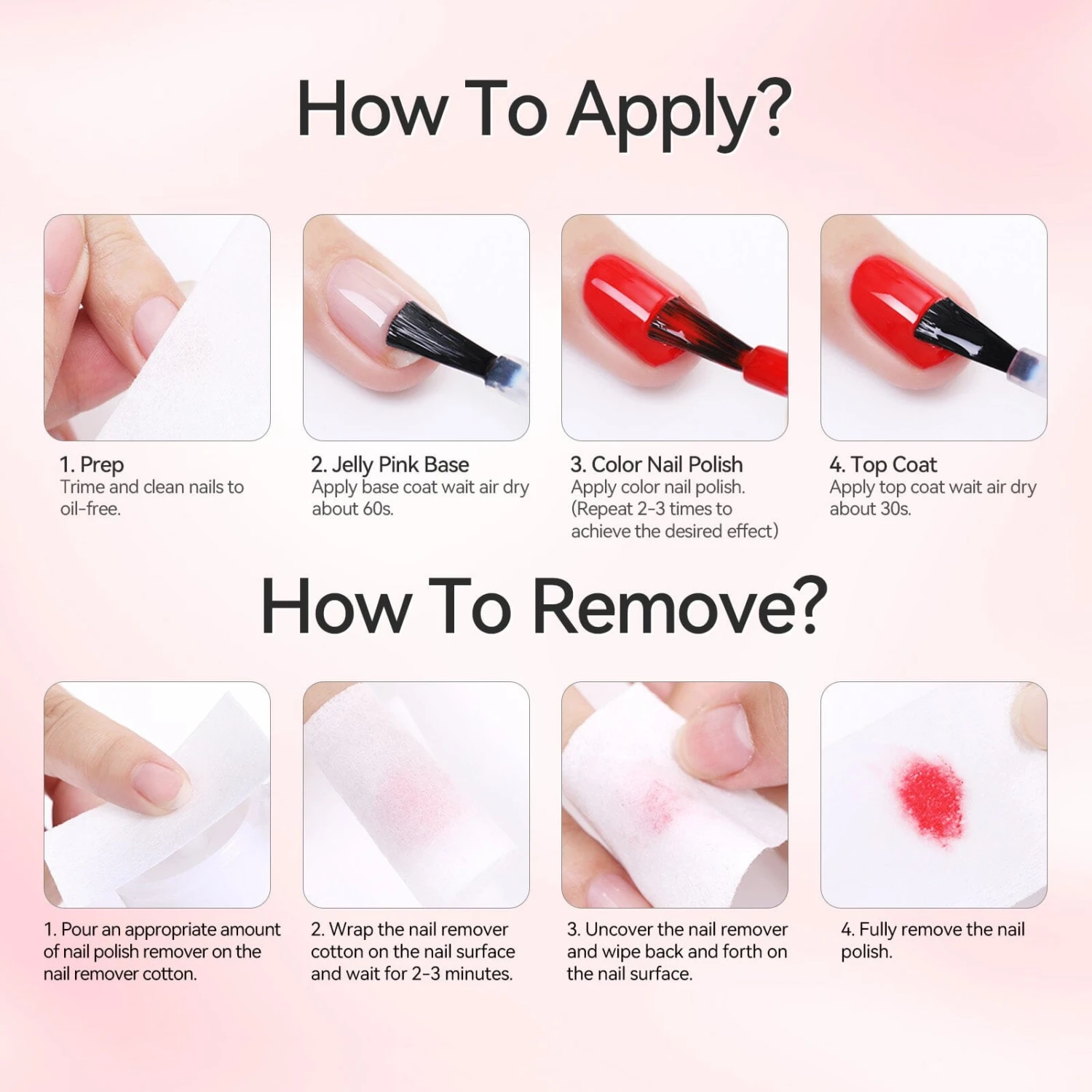 How To Apply?

1. Prep
Trime and clean nails to oil-free.

2. Jelly Pink Base
Apply base coat wait air dry about 60s.

3. Color Nail Polish
Apply color nail polish. (Repeat 2-3 times to achieve the desired effect)

4. Top Coat
Apply top coat wait air dry about 30s.

How To Remove?

1. Pour an appropriate amount of nail polish remover on the nail remover cotton.

2. Wrap the nail remover cotton on the nail surface and wait for 2-3 minutes.

3. Uncover the nail remover and wipe back and forth on the nail surface.

4. Fully remove the nail polish.