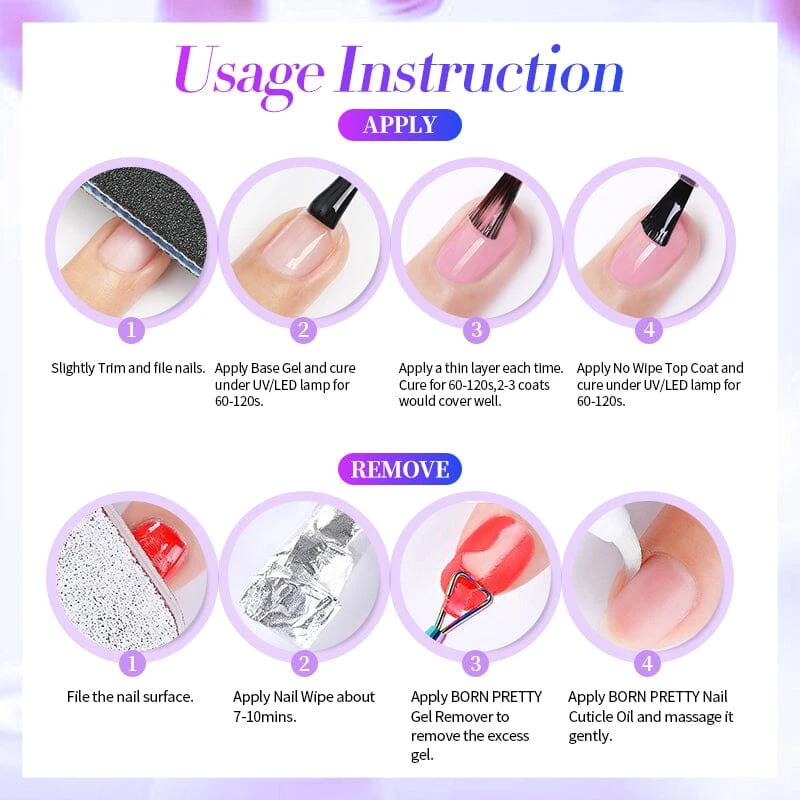 Usage Instruction

APPLY

1

Slightly Trim and file nails.

2

Apply Base Gel and cure under UV/LED lamp for 60-120s.

3

Apply a thin layer each time. Cure for 60-120s,2-3 coats would cover well.

4

Apply No Wipe Top Coat and cure under UV/LED lamp for 60-120s.

REMOVE

1

File the nail surface.

2

Apply Nail Wipe about 7-10mins.

3

Apply BORN PRETTY Gel Remover to remove the excess gel.

4

Apply BORN PRETTY Nail Cuticle Oil and massage it gently.