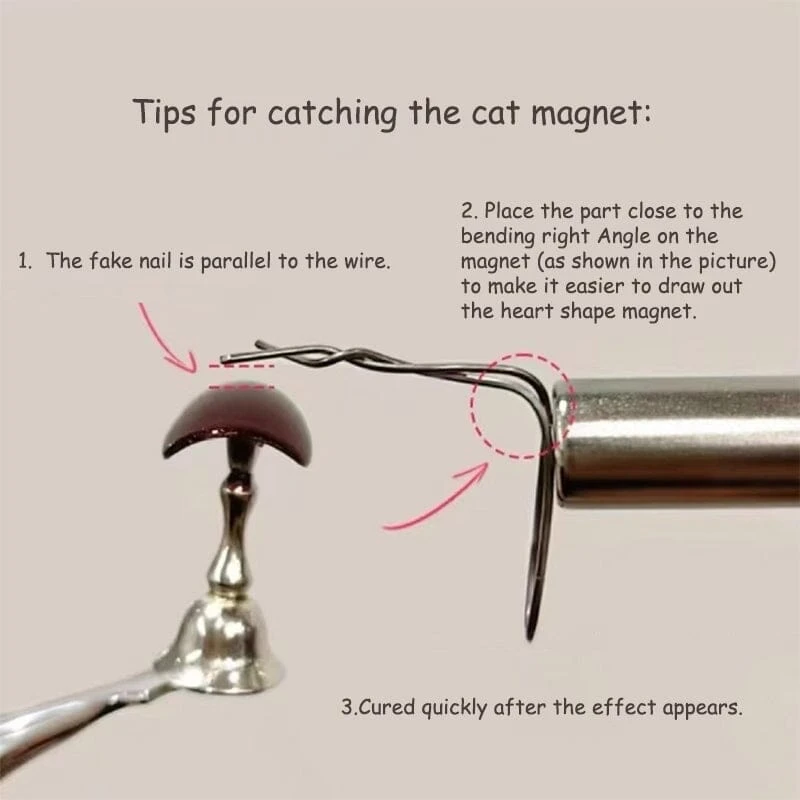 Tips for catching the cat magnet:

1. The fake nail is parallel to the wire.

2. Place the part close to the bending right Angle on the magnet (as shown in the picture) to make it easier to draw out the heart shape magnet.

3.Cured quickly after the effect appears.