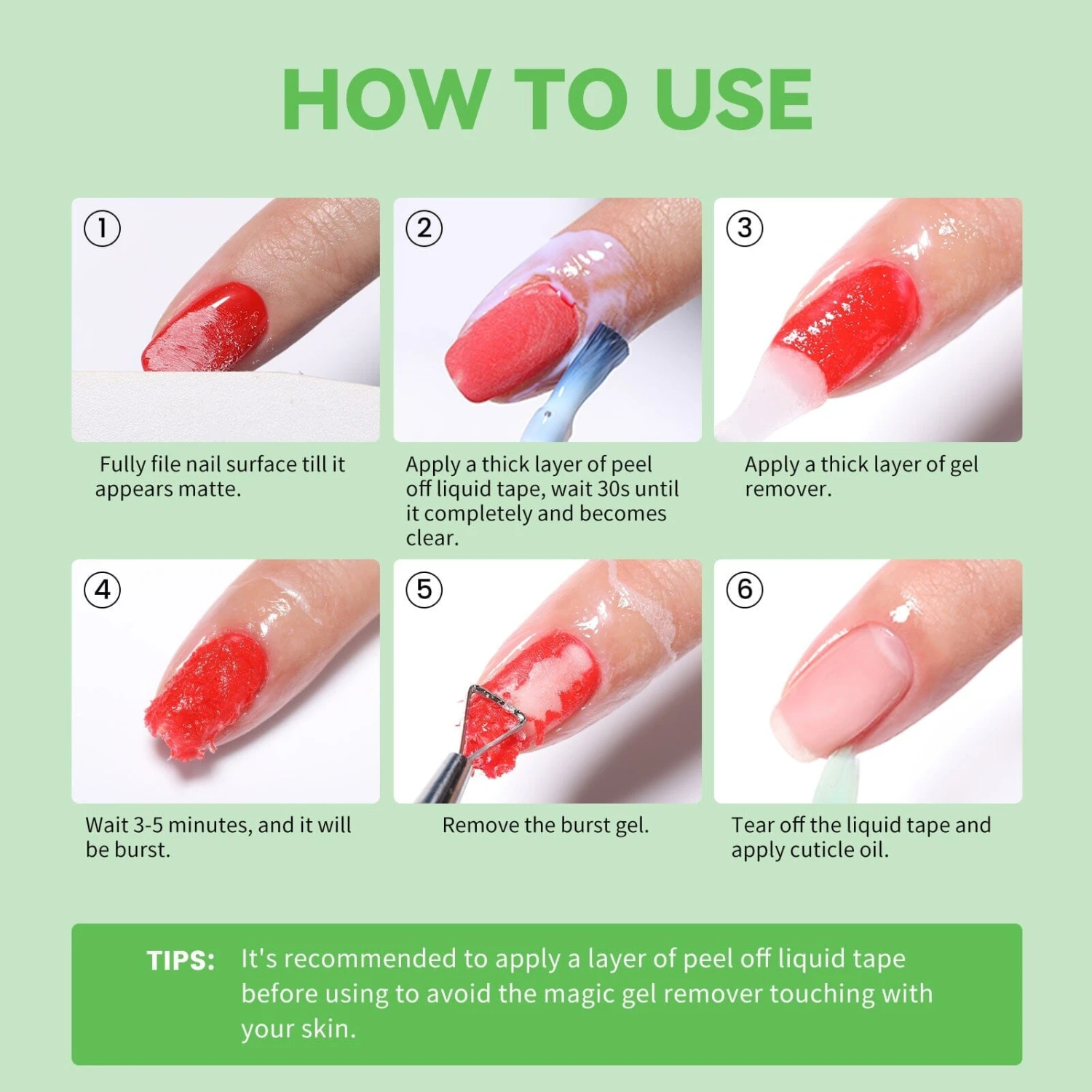 HOW TO USE

①

Fully file nail surface till it appears matte.

②

Apply a thick layer of peel off liquid tape, wait 30s until it completely and becomes clear.

③

Apply a thick layer of gel remover.

④

Wait 3-5 minutes, and it will be burst.

⑤

Remove the burst gel.

⑥

Tear off the liquid tape and apply cuticle oil.

TIPS: It's recommended to apply a layer of peel off liquid tape before using to avoid the magic gel remover touching with your skin.