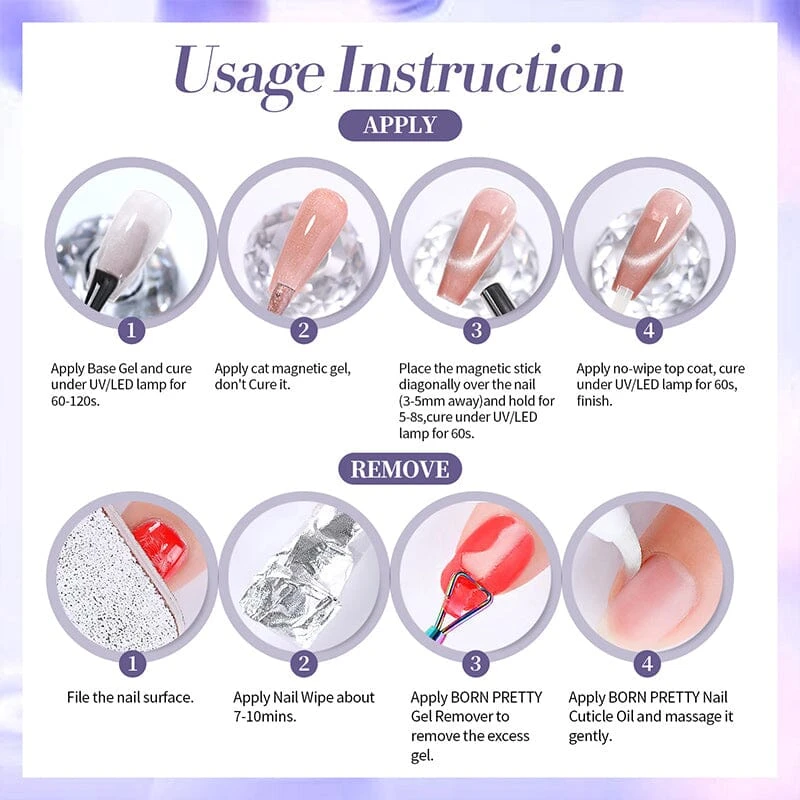 Usage Instruction

APPLY

1

Apply Base Gel and cure under UV/LED lamp for 60-120s.

2

Apply cat magnetic gel, don't Cure it.

3

Place the magnetic stick diagonally over the nail (3-5mm away)and hold for 5-8s,cure under UV/LED lamp for 60s.

4

Apply no-wipe top coat, cure under UV/LED lamp for 60s, finish.

REMOVE

1

File the nail surface.

2

Apply Nail Wipe about 7-10mins.

3

Apply BORN PRETTY Gel Remover to remove the excess gel.

4

Apply BORN PRETTY Nail Cuticle Oil and massage it gently.