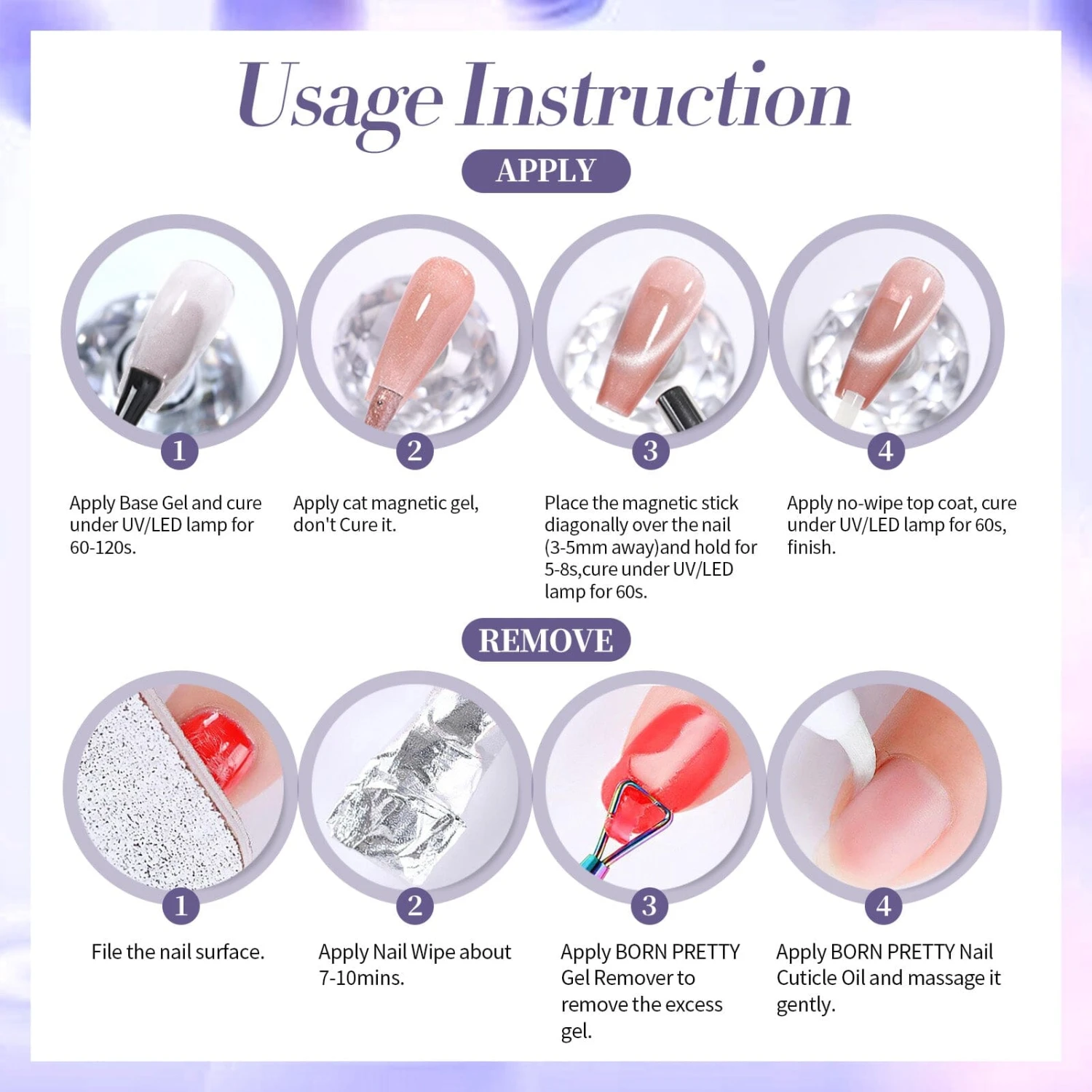 Usage Instruction

APPLY

1

Apply Base Gel and cure under UV/LED lamp for 60-120s.

2

Apply cat magnetic gel, don't Cure it.

3

Place the magnetic stick diagonally over the nail (3-5mm away)and hold for 5-8s,cure under UV/LED lamp for 60s.

4

Apply no-wipe top coat, cure under UV/LED lamp for 60s, finish.

REMOVE

1

File the nail surface.

2

Apply Nail Wipe about 7-10mins.

3

Apply BORN PRETTY Gel Remover to remove the excess gel.

4

Apply BORN PRETTY Nail Cuticle Oil and massage it gently.