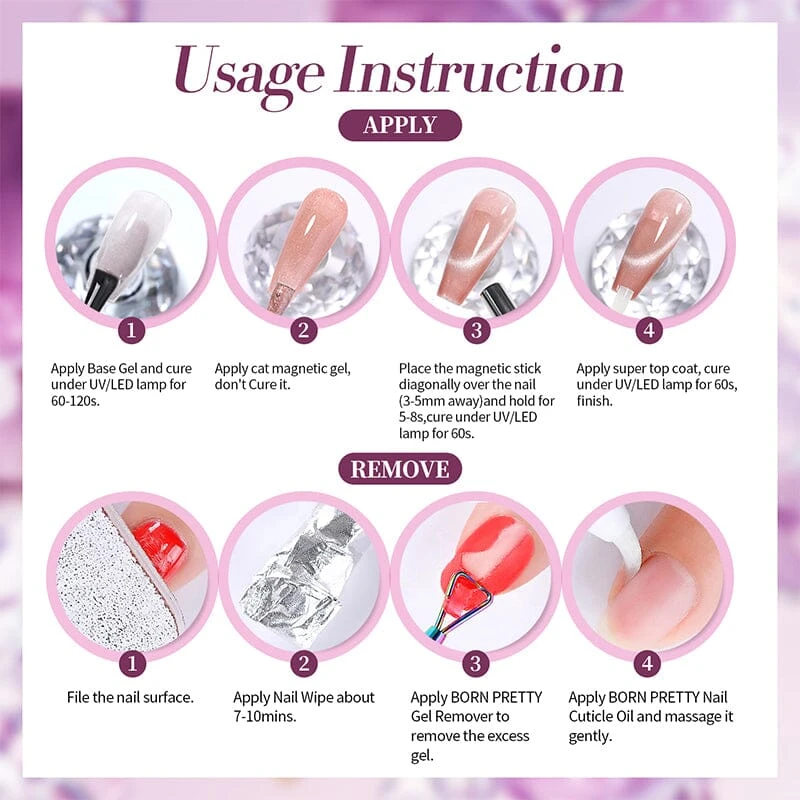 Usage Instruction

APPLY

1

Apply Base Gel and cure under UV/LED lamp for 60-120s.

2

Apply cat magnetic gel, don't Cure it.

3

Place the magnetic stick diagonally over the nail (3-5mm away)and hold for 5-8s,cure under UV/LED lamp for 60s.

4

Apply super top coat, cure under UV/LED lamp for 60s, finish.

REMOVE

1

File the nail surface.

2

Apply Nail Wipe about 7-10mins.

3

Apply BORN PRETTY Gel Remover to remove the excess gel.

4

Apply BORN PRETTY Nail Cuticle Oil and massage it gently.