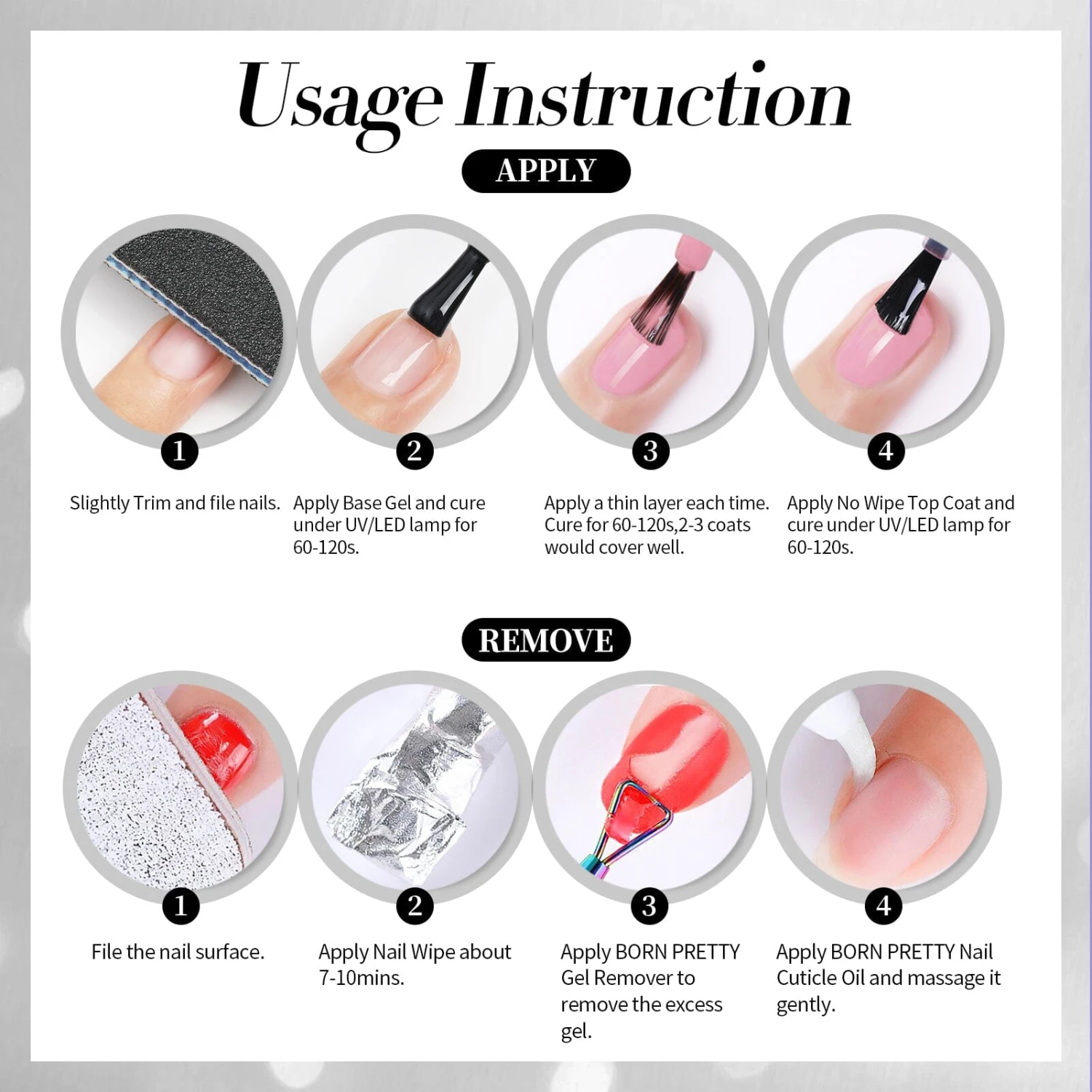 Usage Instruction

APPLY

1

Slightly Trim and file nails.

2

Apply Base Gel and cure under UV/LED lamp for 60-120s.

3

Apply a thin layer each time. Cure for 60-120s,2-3 coats would cover well.

4

Apply No Wipe Top Coat and cure under UV/LED lamp for 60-120s.

REMOVE

1

File the nail surface.

2

Apply Nail Wipe about 7-10mins.

3

Apply BORN PRETTY Gel Remover to remove the excess gel.

4

Apply BORN PRETTY Nail Cuticle Oil and massage it gently.