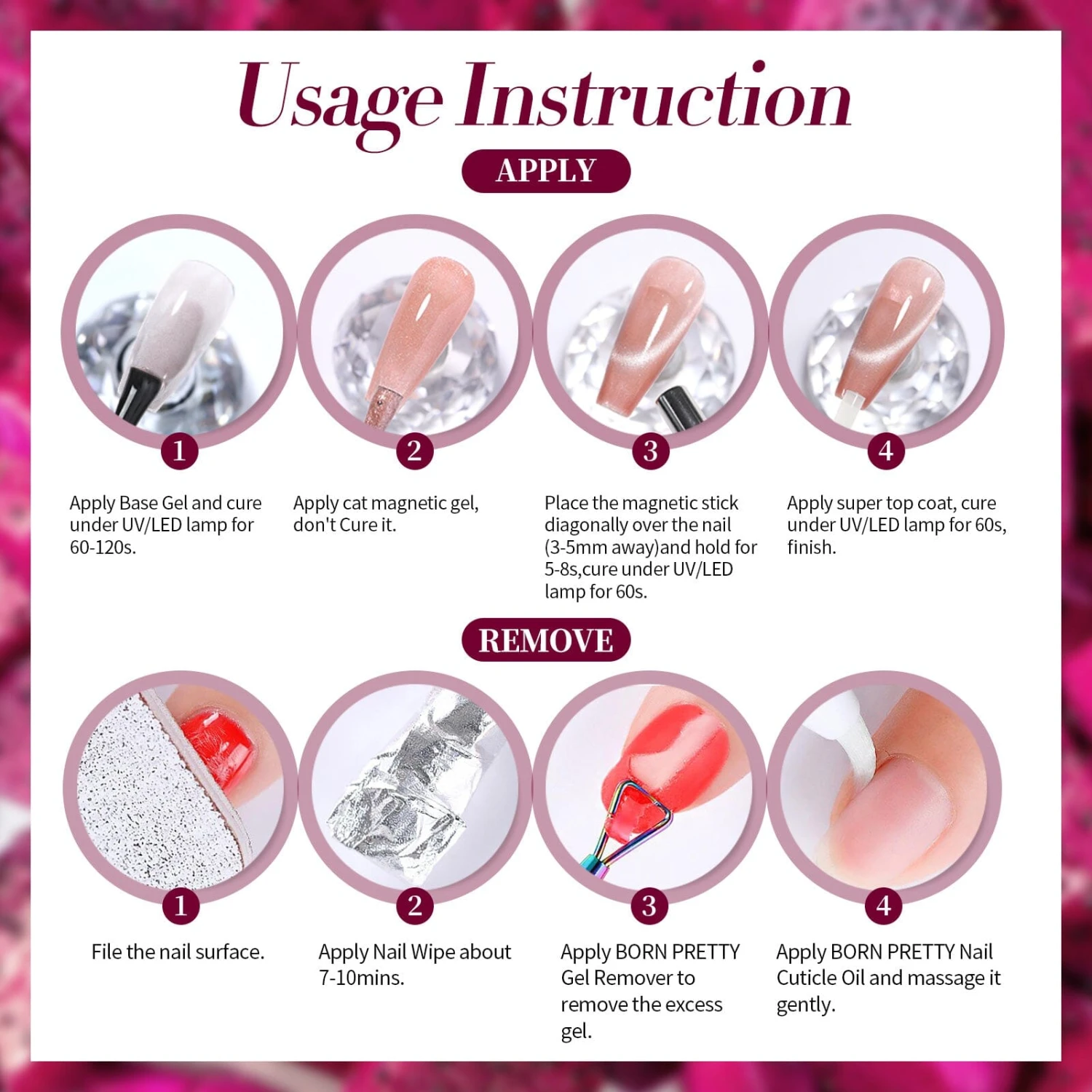 Usage Instruction

APPLY

1
Apply Base Gel and cure under UV/LED lamp for 60-120s.

2
Apply cat magnetic gel, don't Cure it.

3
Place the magnetic stick diagonally over the nail (3-5mm away)and hold for 5-8s,cure under UV/LED lamp for 60s.

4
Apply super top coat, cure under UV/LED lamp for 60s, finish.

REMOVE

1
File the nail surface.

2
Apply Nail Wipe about 7-10mins.

3
Apply BORN PRETTY Gel Remover to remove the excess gel.

4
Apply BORN PRETTY Nail Cuticle Oil and massage it gently.