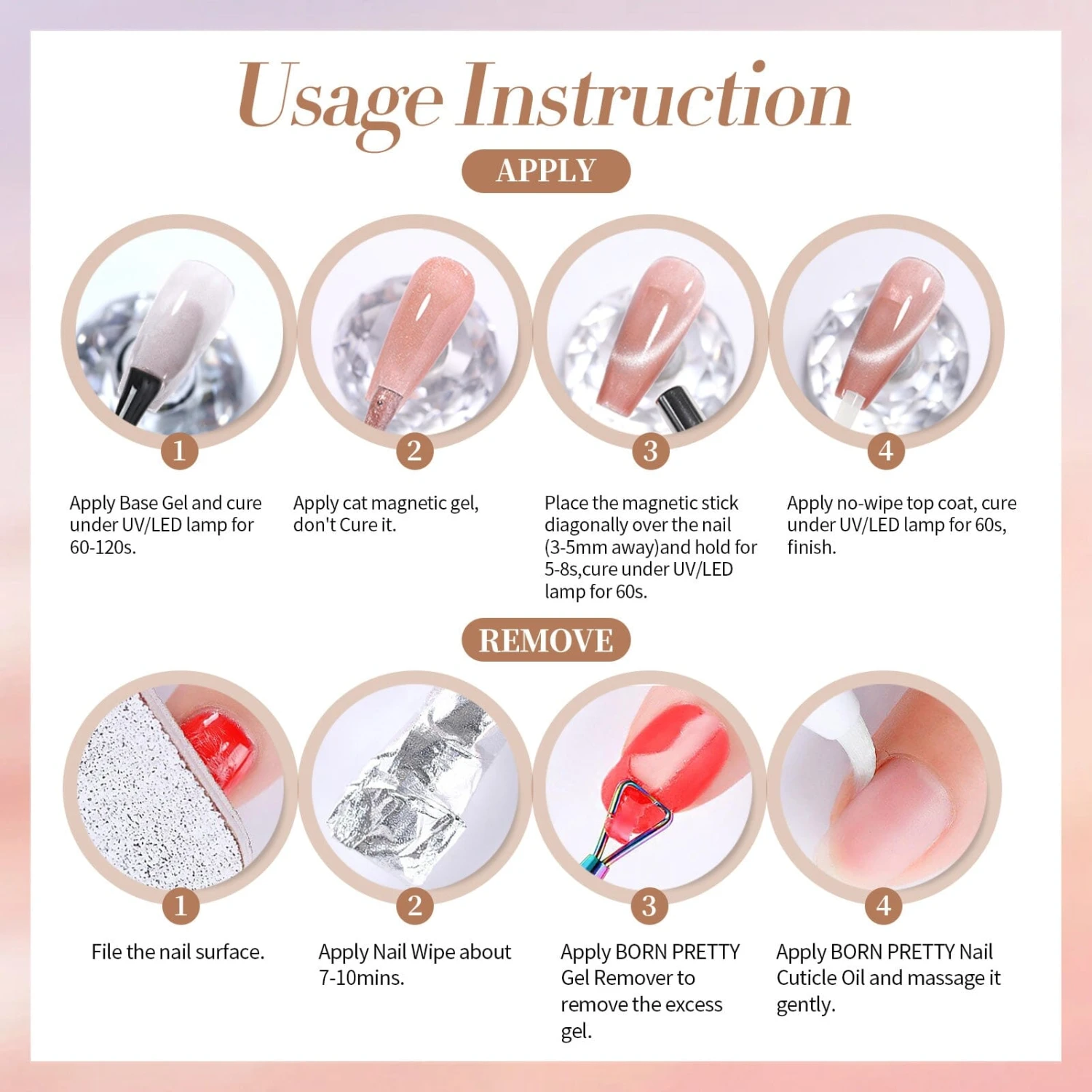 Usage Instruction

APPLY

1

Apply Base Gel and cure under UV/LED lamp for 60-120s.

2

Apply cat magnetic gel, don't Cure it.

3

Place the magnetic stick diagonally over the nail (3-5mm away)and hold for 5-8s,cure under UV/LED lamp for 60s.

4

Apply no-wipe top coat, cure under UV/LED lamp for 60s, finish.

REMOVE

1

File the nail surface.

2

Apply Nail Wipe about 7-10mins.

3

Apply BORN PRETTY Gel Remover to remove the excess gel.

4

Apply BORN PRETTY Nail Cuticle Oil and massage it gently.