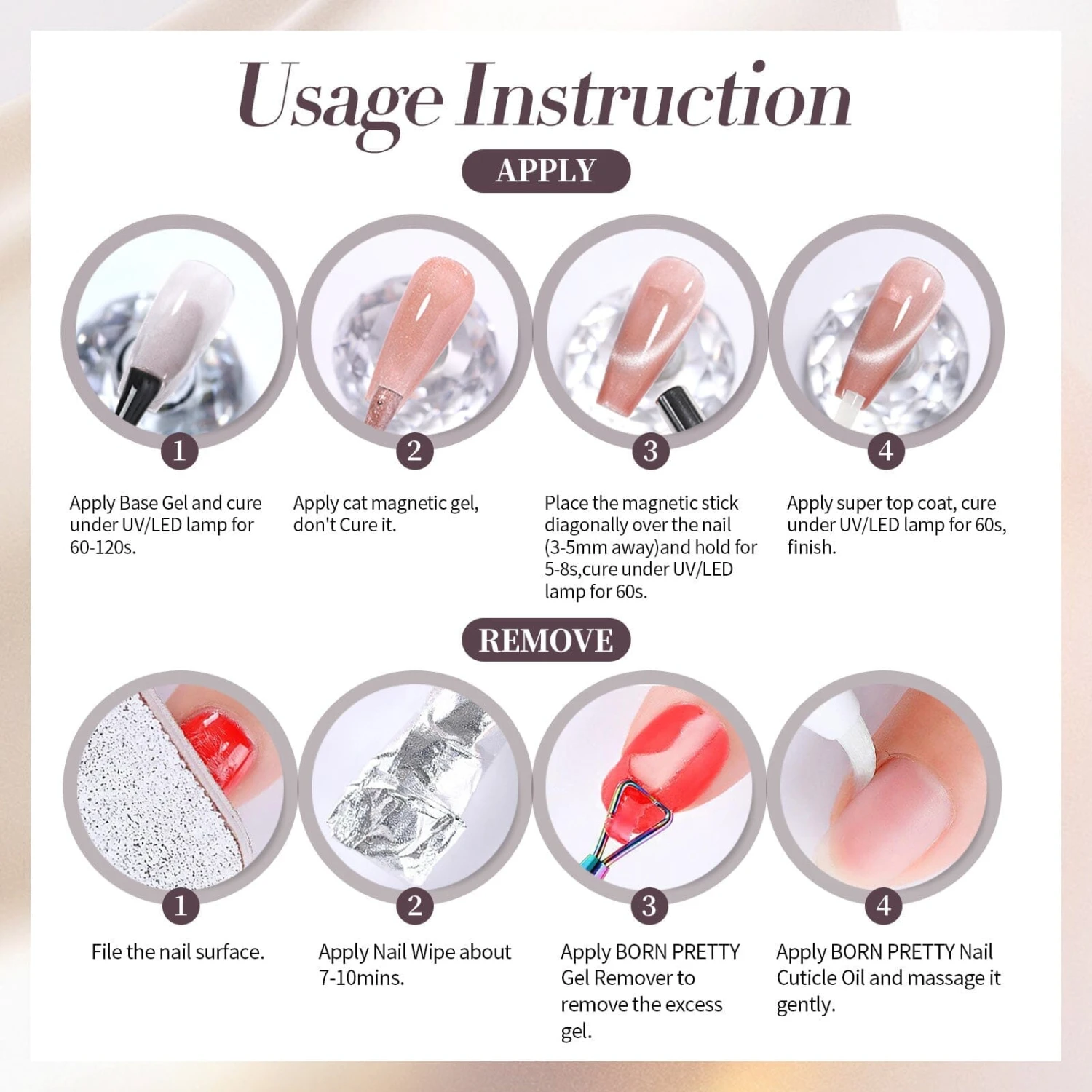 Usage Instruction

APPLY

1

Apply Base Gel and cure under UV/LED lamp for 60-120s.

2

Apply cat magnetic gel, don't Cure it.

3

Place the magnetic stick diagonally over the nail (3-5mm away)and hold for 5-8s,cure under UV/LED lamp for 60s.

4

Apply super top coat, cure under UV/LED lamp for 60s, finish.

REMOVE

1

File the nail surface.

2

Apply Nail Wipe about 7-10mins.

3

Apply BORN PRETTY Gel Remover to remove the excess gel.

4

Apply BORN PRETTY Nail Cuticle Oil and massage it gently.