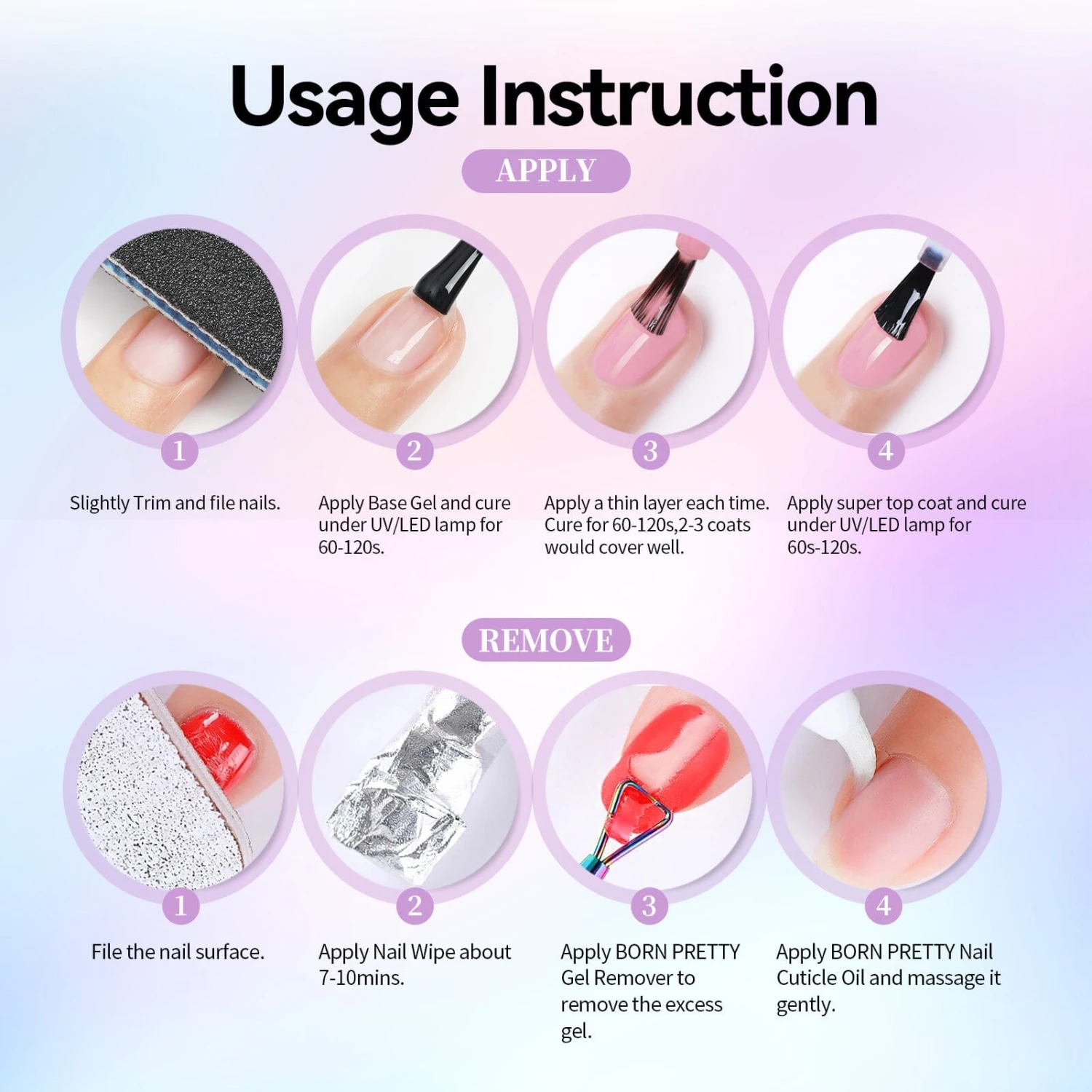 Usage Instruction

APPLY

1
Slightly Trim and file nails.

2
Apply Base Gel and cure under UV/LED lamp for 60-120s.

3
Apply a thin layer each time. Cure for 60-120s,2-3 coats would cover well.

4
Apply super top coat and cure under UV/LED lamp for 60s-120s.

REMOVE

1
File the nail surface.

2
Apply Nail Wipe about 7-10mins.

3
Apply BORN PRETTY Gel Remover to remove the excess gel.

4
Apply BORN PRETTY Nail Cuticle Oil and massage it gently.