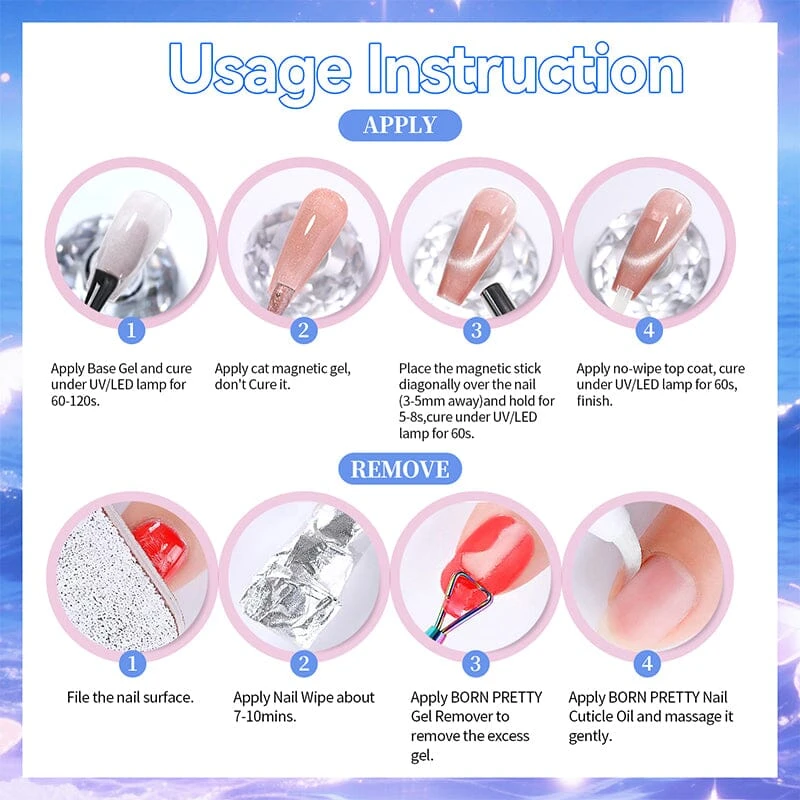 Usage Instruction

APPLY

1

Apply Base Gel and cure under UV/LED lamp for 60-120s.

2

Apply cat magnetic gel, don't Cure it.

3

Place the magnetic stick diagonally over the nail (3-5mm away)and hold for 5-8s,cure under UV/LED lamp for 60s.

4

Apply no-wipe top coat, cure under UV/LED lamp for 60s, finish.

REMOVE

1

File the nail surface.

2

Apply Nail Wipe about 7-10mins.

3

Apply BORN PRETTY Gel Remover to remove the excess gel.

4

Apply BORN PRETTY Nail Cuticle Oil and massage it gently.