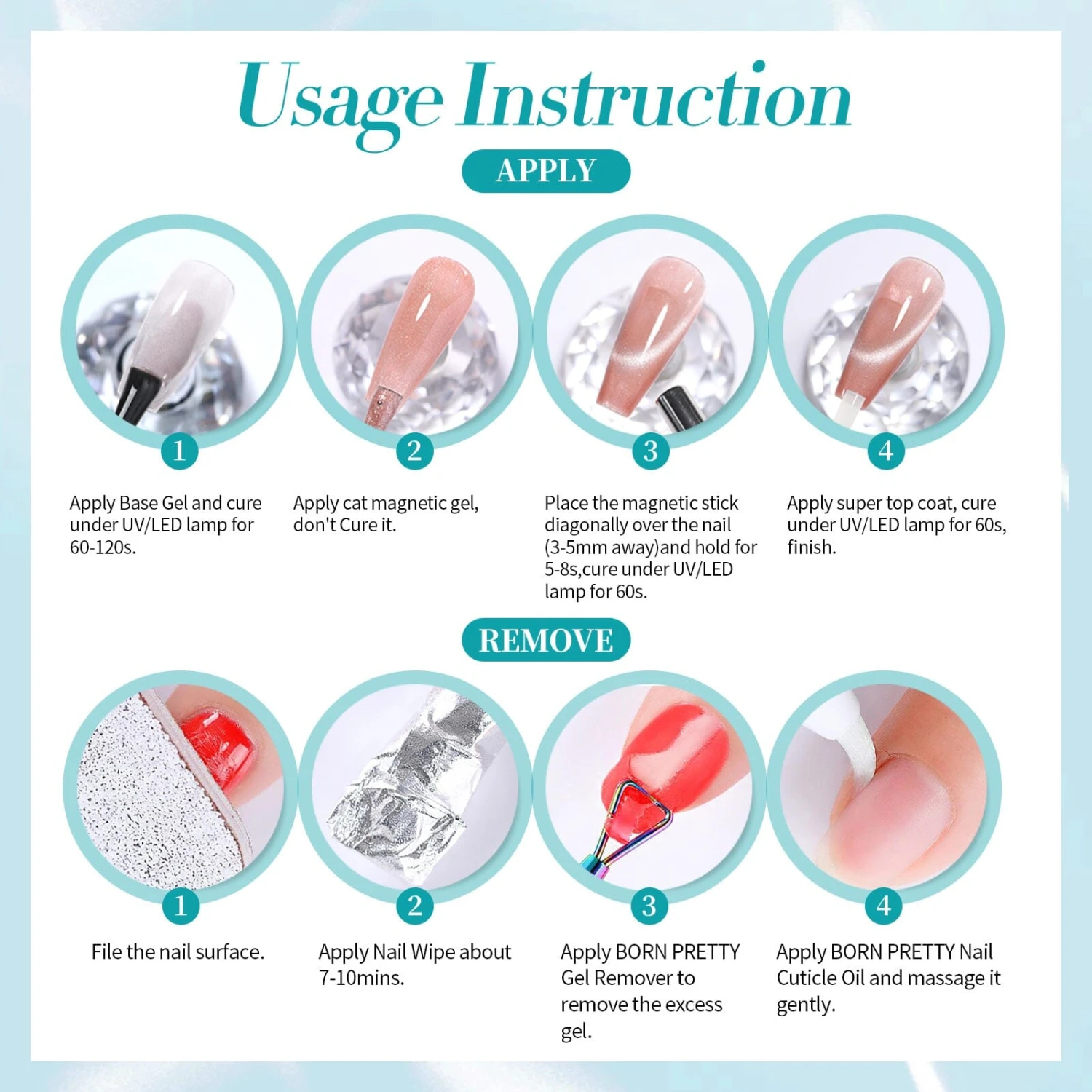 Usage Instruction

APPLY

1
Apply Base Gel and cure under UV/LED lamp for 60-120s.

2
Apply cat magnetic gel, don't Cure it.

3
Place the magnetic stick diagonally over the nail (3-5mm away)and hold for 5-8s,cure under UV/LED lamp for 60s.

4
Apply super top coat, cure under UV/LED lamp for 60s, finish.

REMOVE

1
File the nail surface.

2
Apply Nail Wipe about 7-10mins.

3
Apply BORN PRETTY Gel Remover to remove the excess gel.

4
Apply BORN PRETTY Nail Cuticle Oil and massage it gently.