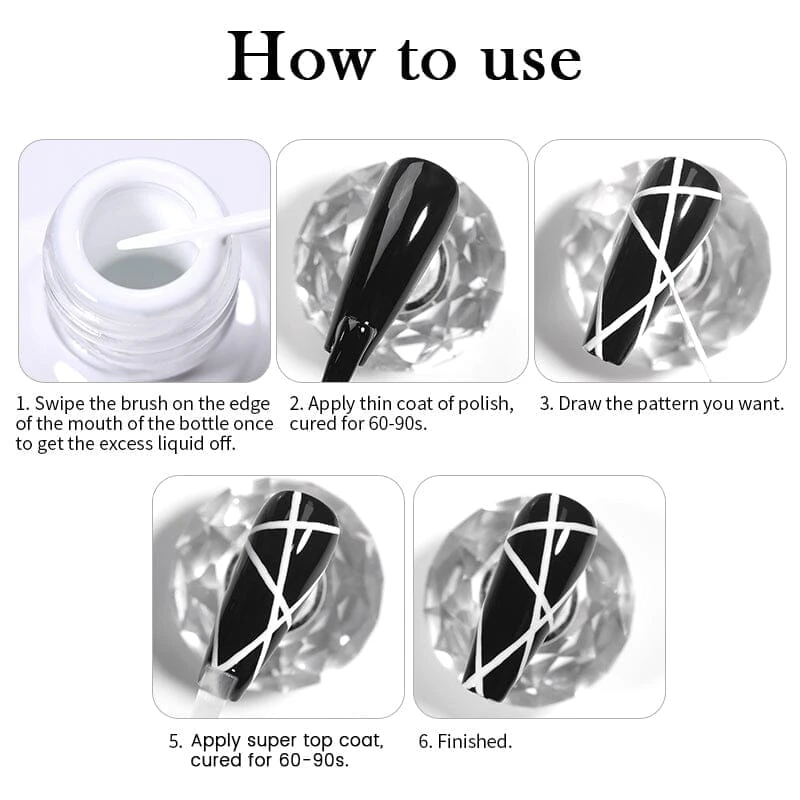 How to use

1. Swipe the brush on the edge of the mouth of the bottle once to get the excess liquid off.

2. Apply thin coat of polish, cured for 60-90s.

3. Draw the pattern you want.

5. Apply super top coat, cured for 60-90s.

6. Finished.