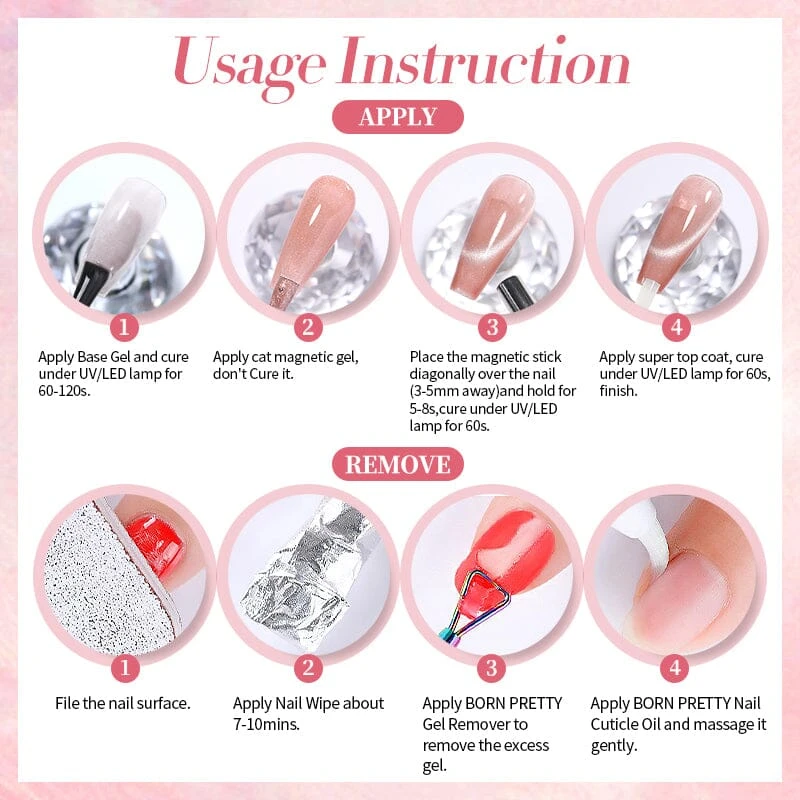 Usage Instruction

APPLY

1
Apply Base Gel and cure under UV/LED lamp for 60-120s.

2
Apply cat magnetic gel, don't Cure it.

3
Place the magnetic stick diagonally over the nail (3-5mm away)and hold for 5-8s,cure under UV/LED lamp for 60s.

4
Apply super top coat, cure under UV/LED lamp for 60s, finish.

REMOVE

1
File the nail surface.

2
Apply Nail Wipe about 7-10mins.

3
Apply BORN PRETTY Gel Remover to remove the excess gel.

4
Apply BORN PRETTY Nail Cuticle Oil and massage it gently.