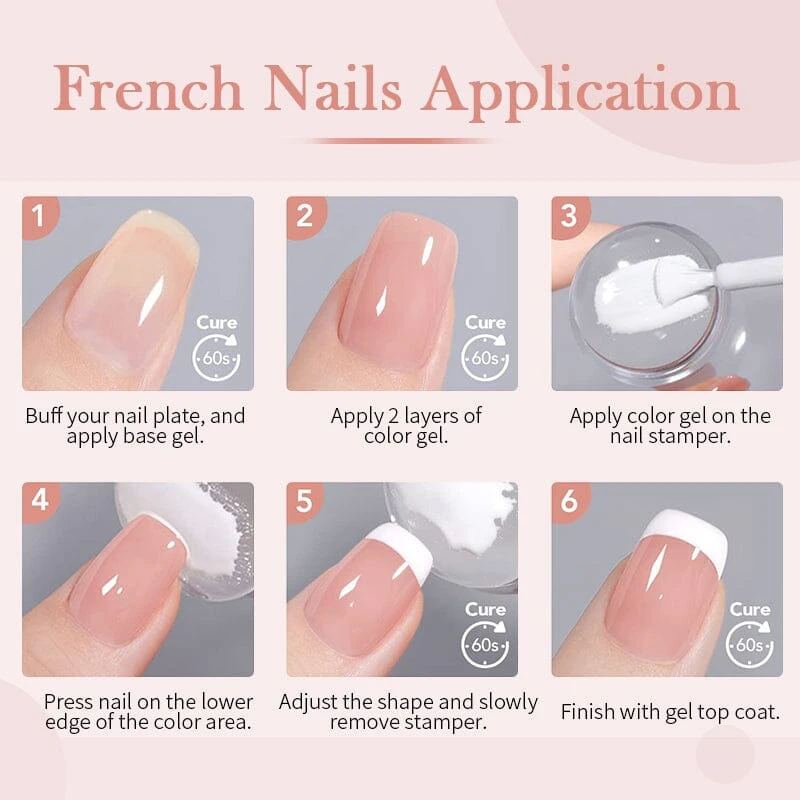 French Nails Application

1
Cure
60s
Buff your nail plate, and apply base gel.

2
Cure
60s
Apply 2 layers of color gel.

3
Apply color gel on the nail stamper.

4
Press nail on the lower edge of the color area.

5
Cure
60s
Adjust the shape and slowly remove stamper.

6
Cure
60s
Finish with gel top coat.