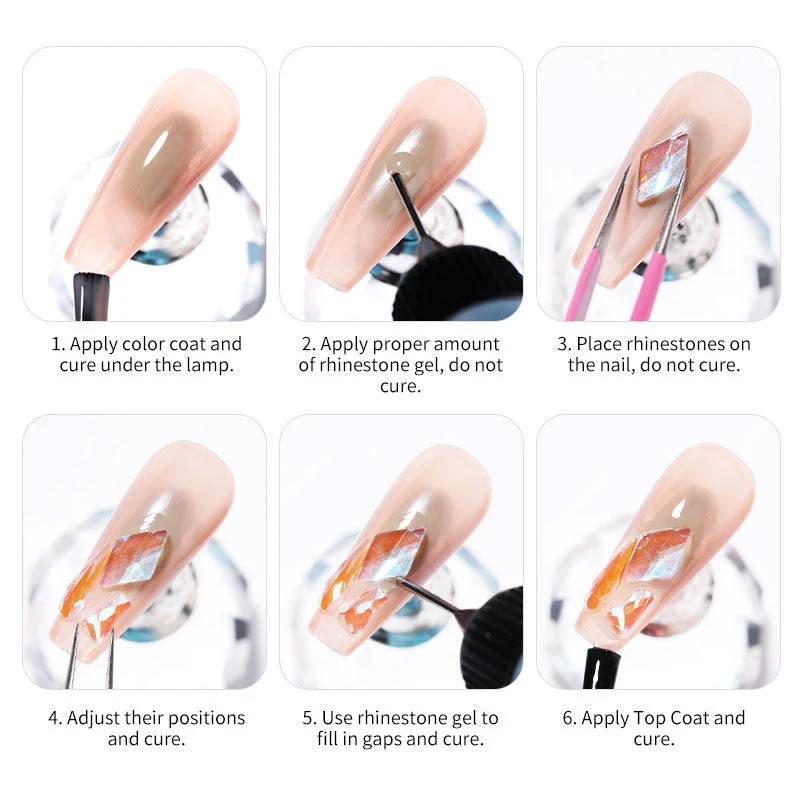 1. Apply color coat and cure under the lamp.

2. Apply proper amount of rhinestone gel, do not cure.

3. Place rhinestones on the nail, do not cure.

4. Adjust their positions and cure.

5. Use rhinestone gel to fill in gaps and cure.

6. Apply Top Coat and cure.